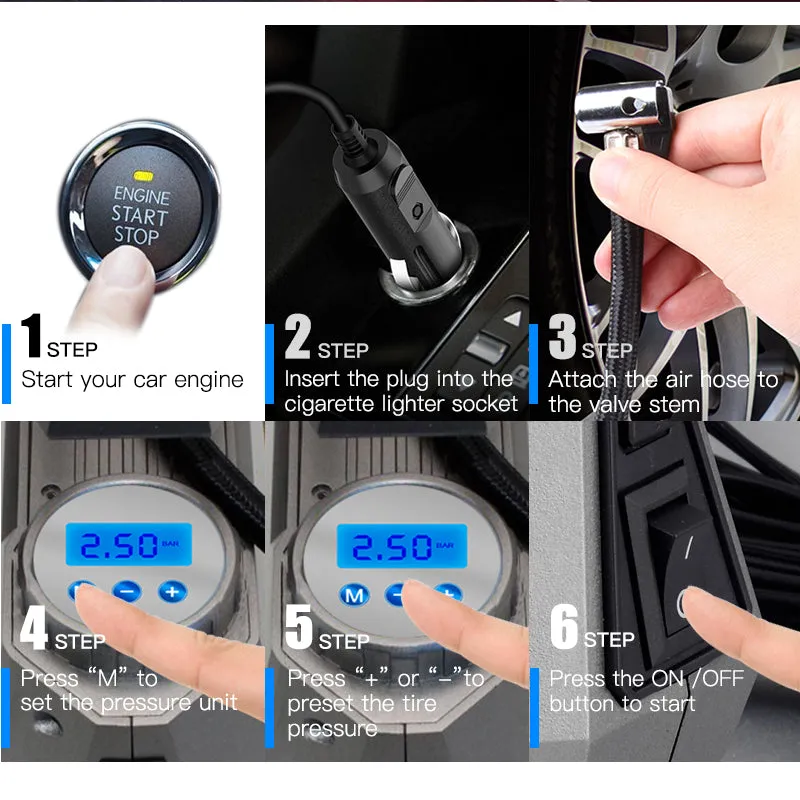 ENGINE START STOP

1 STEP
Start your car engine

2 STEP
Insert the plug into the cigarette lighter socket

3 STEP
Attach the air hose to the valve stem

2.50 BAR

− +

4 STEP
Press "M" to set the pressure unit

2.50 BAR

M − +

5 STEP
Press "+" or "−" to preset the tire pressure

6 STEP
Press the ON /OFF button to start